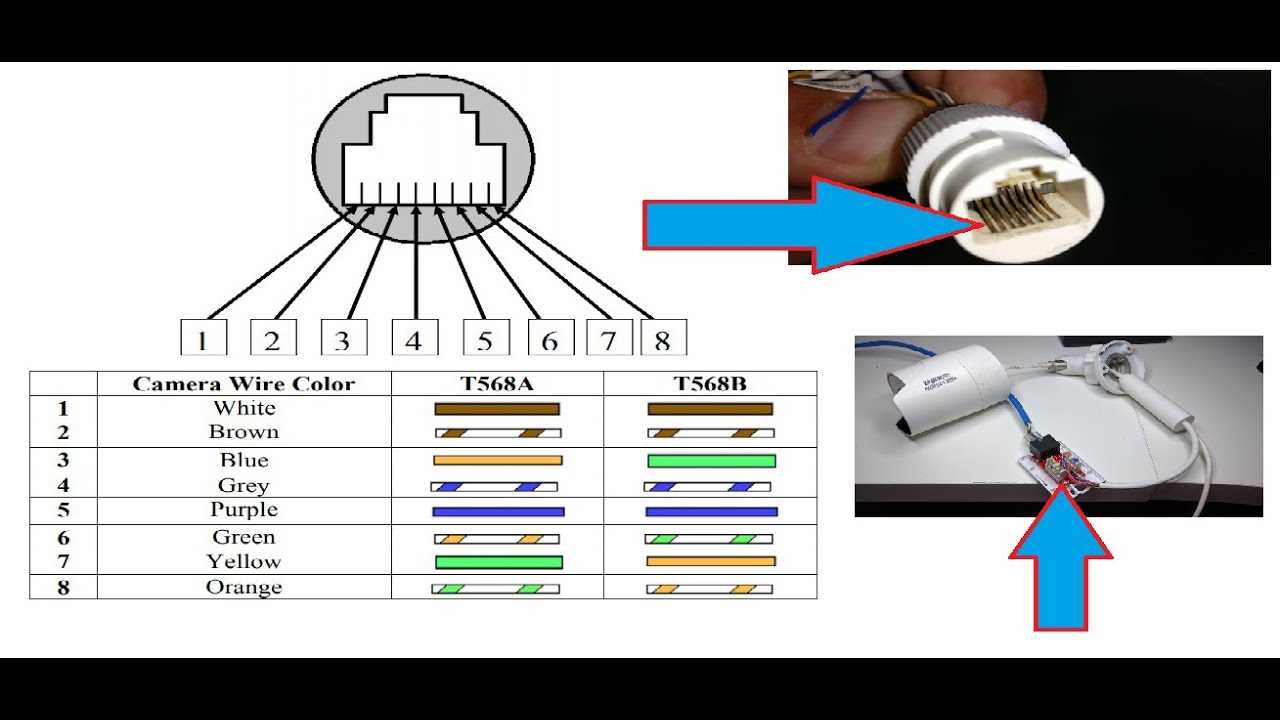 1 2 3 4 5 6 7 8

|  | Camera Wire Color | T568A | T568B |
|---|---|---|---|
| 1 | White |  |  |
| 2 | Brown |  |  |
| 3 | Blue |  |  |
| 4 | Grey |  |  |
| 5 | Purple |  |  |
| 6 | Green |  |  |
| 7 | Yellow |  |  |
| 8 | Orange |  |  |