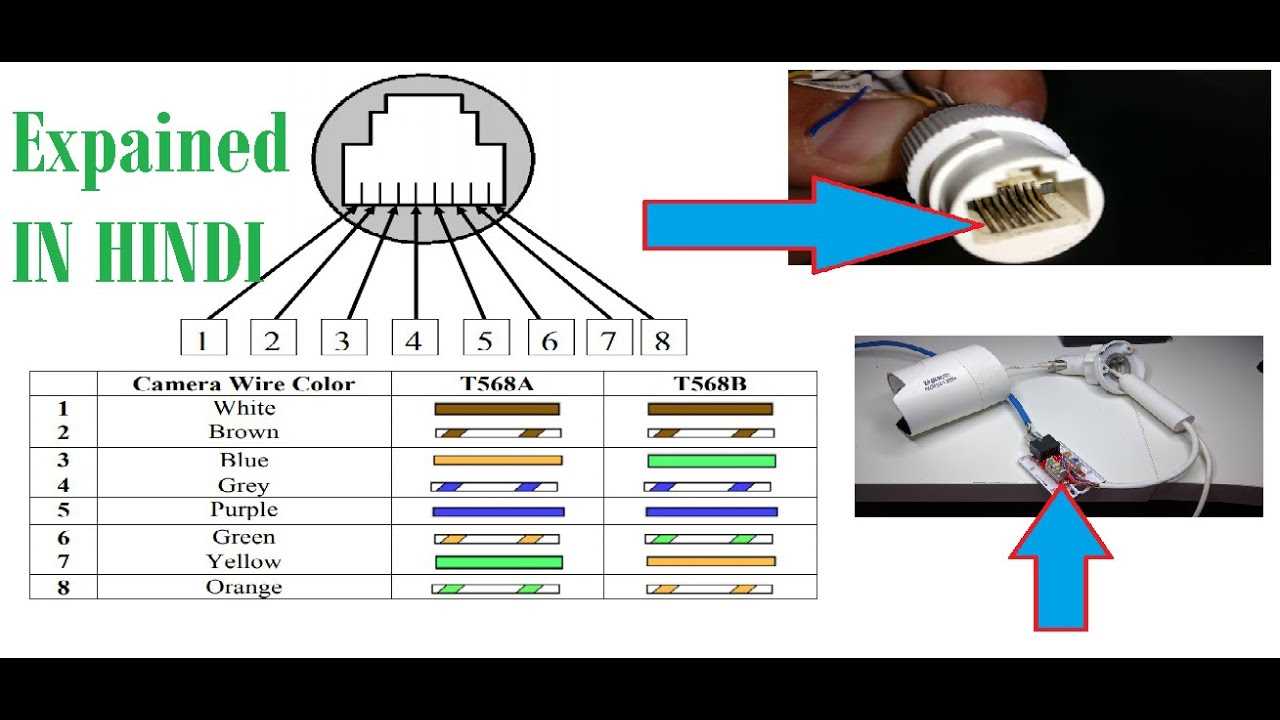 Expained
IN HINDI

1 2 3 4 5 6 7 8

| | Camera Wire Color | T568A | T568B |
|---|---|---|---|
| 1 | White | | |
| 2 | Brown | | |
| 3 | Blue | | |
| 4 | Grey | | |
| 5 | Purple | | |
| 6 | Green | | |
| 7 | Yellow | | |
| 8 | Orange | | |