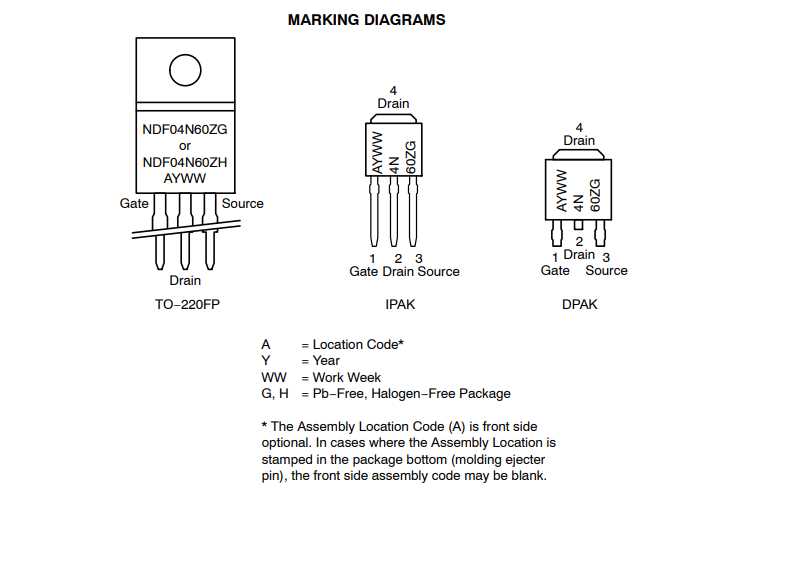 MARKING DIAGRAMS

NDF04N60ZG
or
NDF04N60ZH
AYWW

Gate Source

Drain

TO−220FP

4
Drain

AYWW
4N
60ZG

1 2 3
Gate Drain Source

IPAK

4
Drain

AYWW
4N
60ZG

2
1 Drain 3
Gate Source

DPAK

A = Location Code*
Y = Year
WW = Work Week
G, H = Pb−Free, Halogen−Free Package

* The Assembly Location Code (A) is front side optional. In cases where the Assembly Location is stamped in the package bottom (molding ejecter pin), the front side assembly code may be blank.