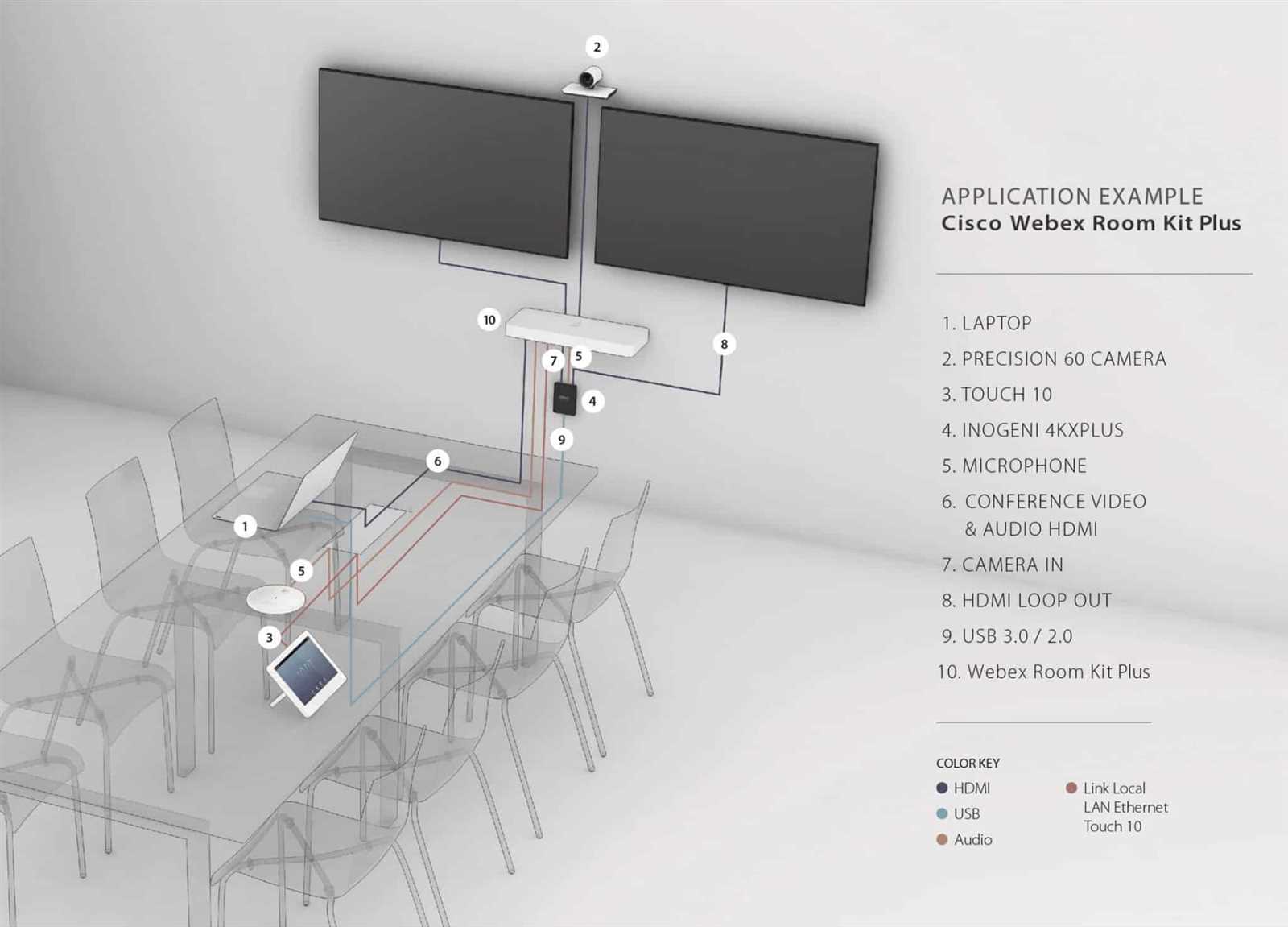 2

10

7 5

8

4

9

6

1

5

3

APPLICATION EXAMPLE
Cisco Webex Room Kit Plus

1. LAPTOP
2. PRECISION 60 CAMERA
3. TOUCH 10
4. INOGENI 4KXPLUS
5. MICROPHONE
6. CONFERENCE VIDEO & AUDIO HDMI
7. CAMERA IN
8. HDMI LOOP OUT
9. USB 3.0 / 2.0
10. Webex Room Kit Plus

COLOR KEY
HDMI
USB
Audio
Link Local LAN Ethernet Touch 10